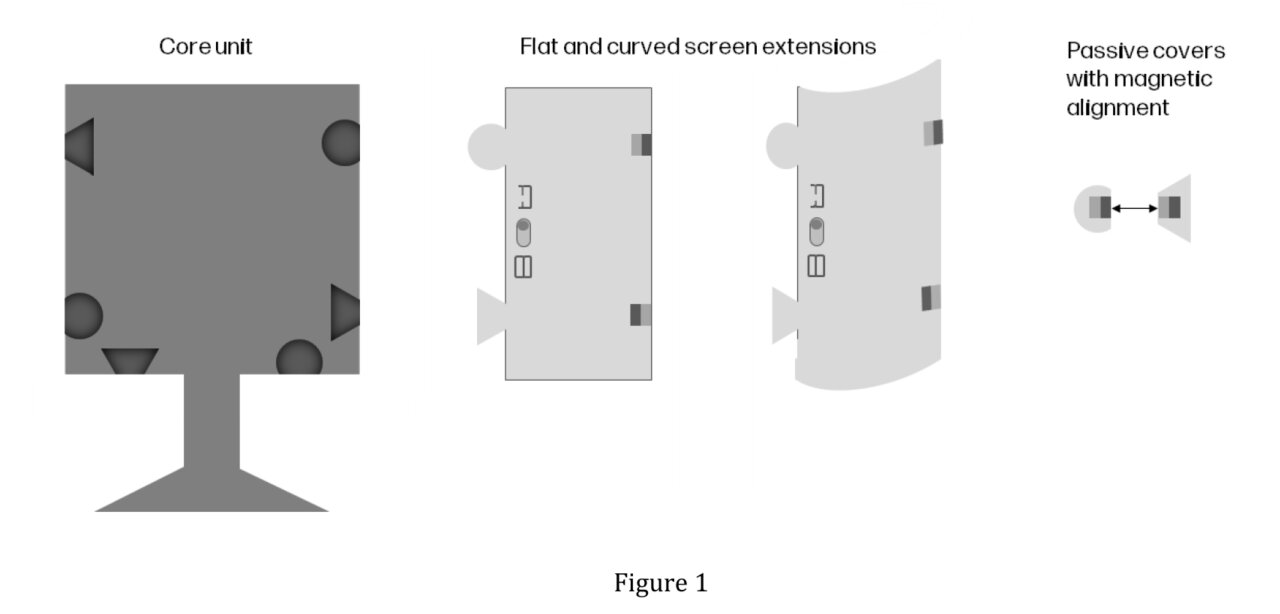 Core unit

Flat and curved screen extensions

Passive covers with magnetic alignment

Figure 1