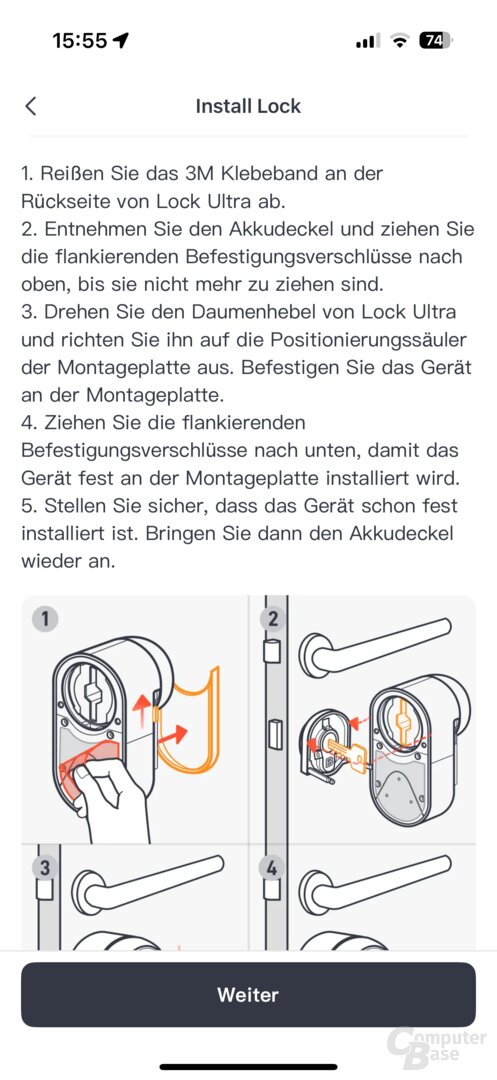 15:55

74

Install Lock

1. Reißen Sie das 3M Klebeband an der Rückseite von Lock Ultra ab.
2. Entnehmen Sie den Akkudeckel und ziehen Sie die flankierenden Befestigungsverschlüsse nach oben, bis sie nicht mehr zu ziehen sind.
3. Drehen Sie den Daumenhebel von Lock Ultra und richten Sie ihn auf die Positionierungssäuler der Montageplatte aus. Befestigen Sie das Gerät an der Montageplatte.
4. Ziehen Sie die flankierenden Befestigungsverschlüsse nach unten, damit das Gerät fest an der Montageplatte installiert wird.
5. Stellen Sie sicher, dass das Gerät schon fest installiert ist. Bringen Sie dann den Akkudeckel wieder an.

1

2

3

4

Weiter

ComputerBase