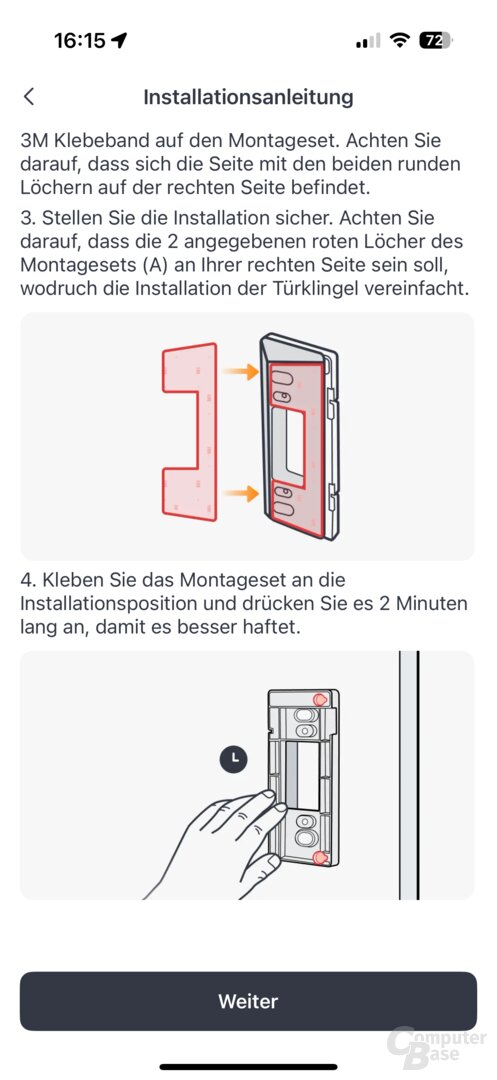 16:15

72

Installationsanleitung

3M Klebeband auf den Montageset. Achten Sie darauf, dass sich die Seite mit den beiden runden Löchern auf der rechten Seite befindet.

3. Stellen Sie die Installation sicher. Achten Sie darauf, dass die 2 angegebenen roten Löcher des Montagesets (A) an Ihrer rechten Seite sein soll, wodruch die Installation der Türklingel vereinfacht.

4. Kleben Sie das Montageset an die Installationsposition und drücken Sie es 2 Minuten lang an, damit es besser haftet.

Weiter

Computer Base