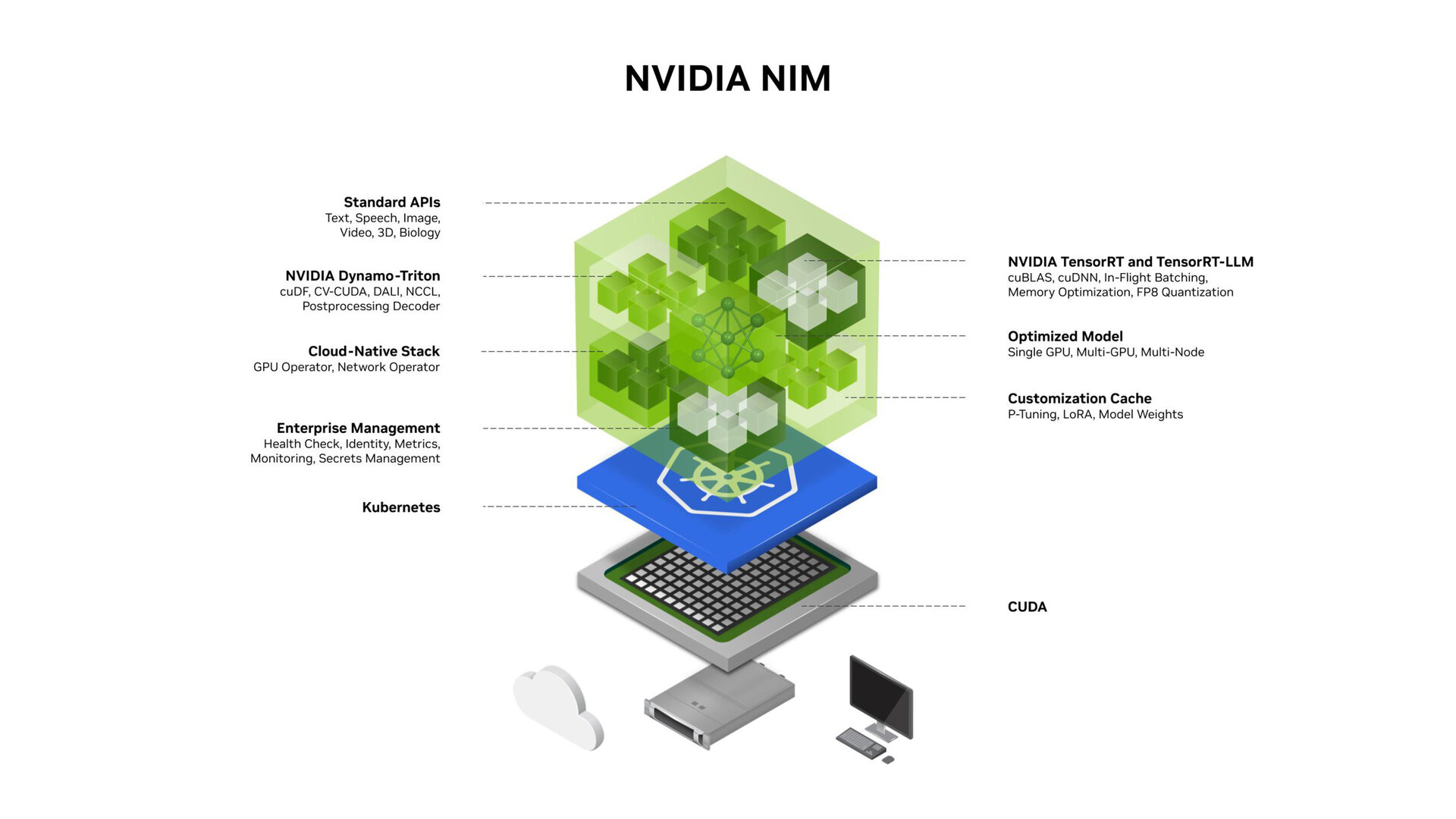 NVIDIA NIM

Standard APIs
Text, Speech, Image, Video, 3D, Biology

NVIDIA Dynamo-Triton
cuDF, CV-CUDA, DALI, NCCL, Postprocessing Decoder

Cloud-Native Stack
GPU Operator, Network Operator

Enterprise Management
Health Check, Identity, Metrics, Monitoring, Secrets Management

Kubernetes

NVIDIA TensorRT and TensorRT-LLM
cuBLAS, cuDNN, In-Flight Batching, Memory Optimization, FP8 Quantization

Optimized Model
Single GPU, Multi-GPU, Multi-Node

Customization Cache
P-Tuning, LoRA, Model Weights

CUDA