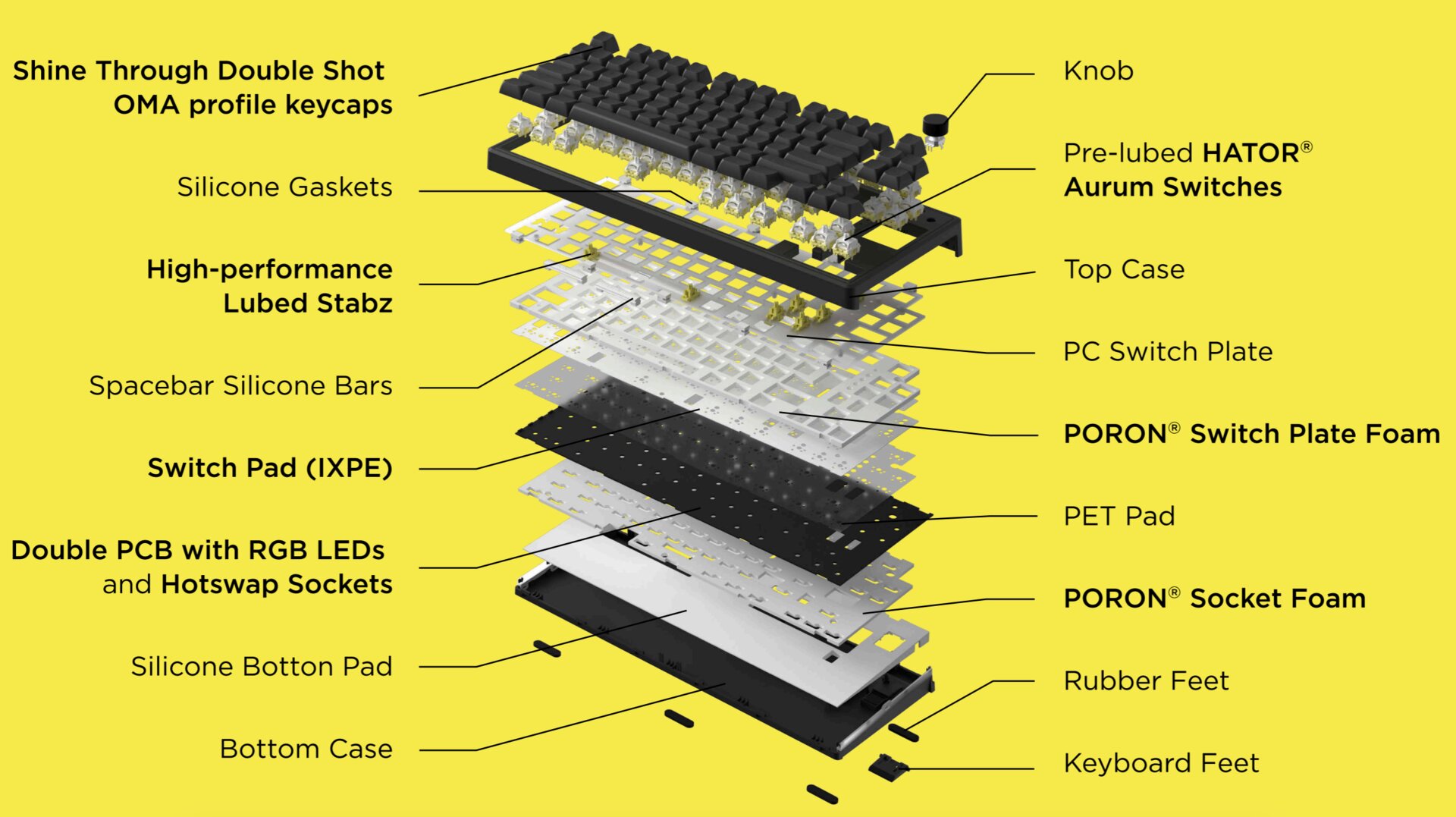 Shine Through Double Shot OMA profile keycaps

Silicone Gaskets

High-performance Lubed Stabz

Spacebar Silicone Bars

Switch Pad (IXPE)

Double PCB with RGB LEDs and Hotswap Sockets

Silicone Botton Pad

Bottom Case

Knob

Pre-lubed HATOR® Aurum Switches

Top Case

PC Switch Plate

PORON® Switch Plate Foam

PET Pad

PORON® Socket Foam

Rubber Feet

Keyboard Feet