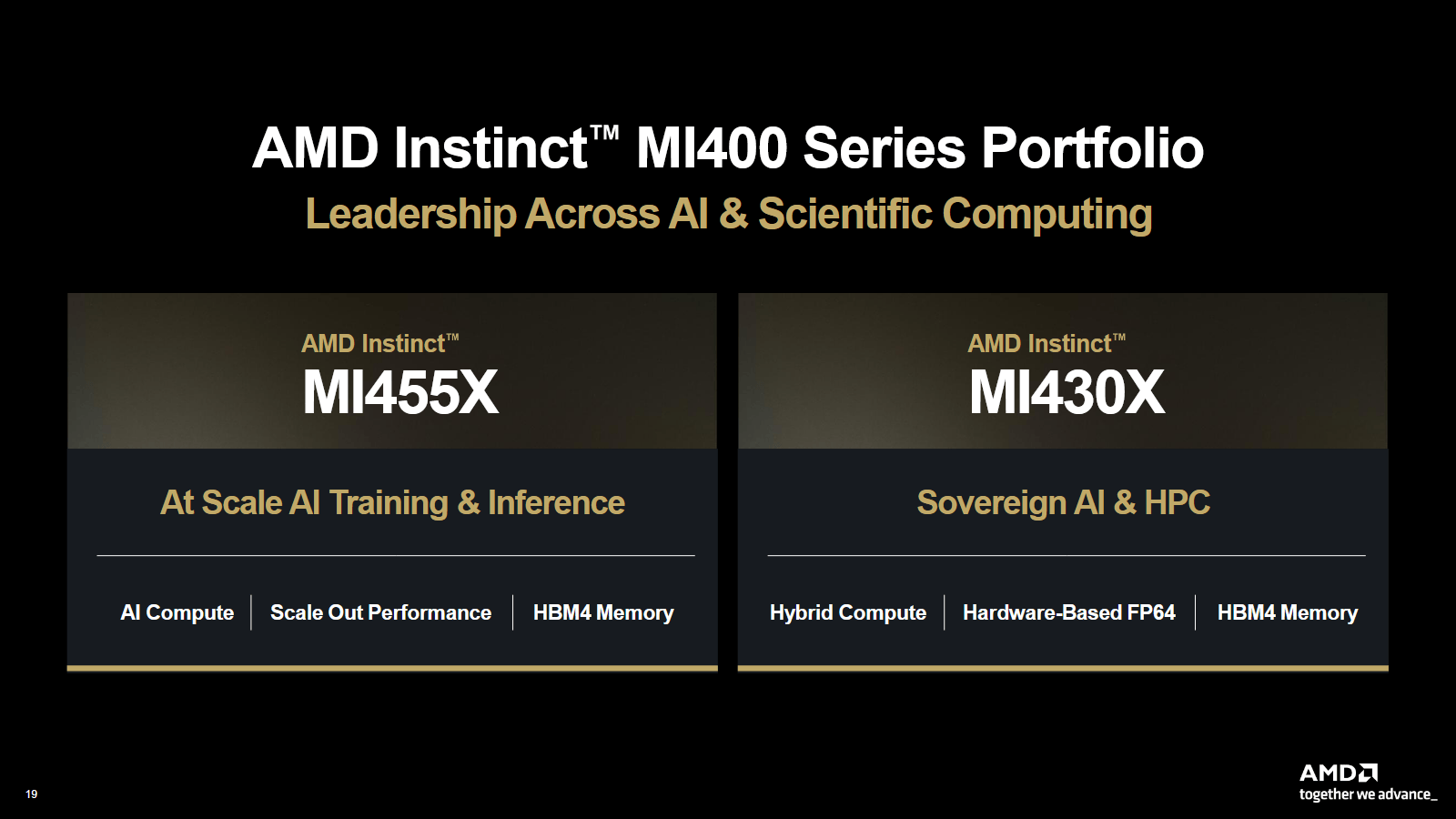 AMD Instinct™ MI400 Series Portfolio

Leadership Across AI & Scientific Computing

AMD Instinct™

MI455X

At Scale AI Training & Inference

AI Compute

Scale Out Performance

HBM4 Memory

AMD Instinct™

MI430X

Sovereign AI & HPC

Hybrid Compute

Hardware-Based FP64

HBM4 Memory

19

AMD

together we advance_