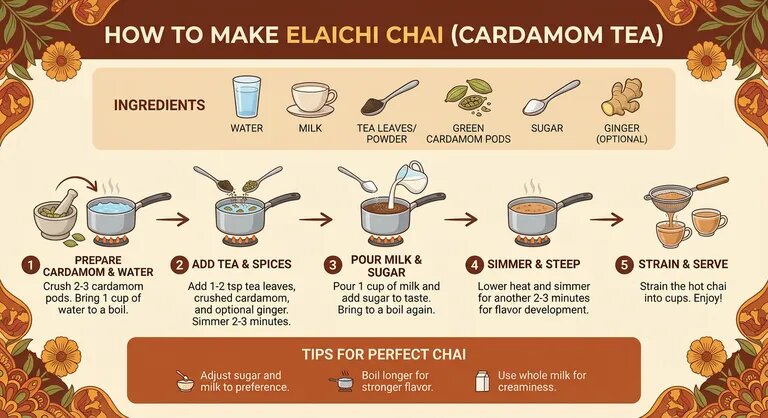 HOW TO MAKE ELAICHI CHAI (CARDAMOM TEA)

INGREDIENTS

WATER

MILK

TEA LEAVES/ POWDER

GREEN CARDAMOM PODS

SUGAR

GINGER (OPTIONAL)

1 PREPARE CARDAMOM & WATER
Crush 2-3 cardamom pods. Bring 1 cup of water to a boil.

2 ADD TEA & SPICES
Add 1-2 tsp tea leaves, crushed cardamom, and optional ginger. Simmer 2-3 minutes.

3 POUR MILK & SUGAR
Pour 1 cup of milk and add sugar to taste. Bring to a boil again.

4 SIMMER & STEEP
Lower heat and simmer for another 2-3 minutes for flavor development.

5 STRAIN & SERVE
Strain the hot chai into cups. Enjoy!

TIPS FOR PERFECT CHAI

Adjust sugar and milk to preference.

Boil longer for stronger flavor.

Use whole milk for creaminess.