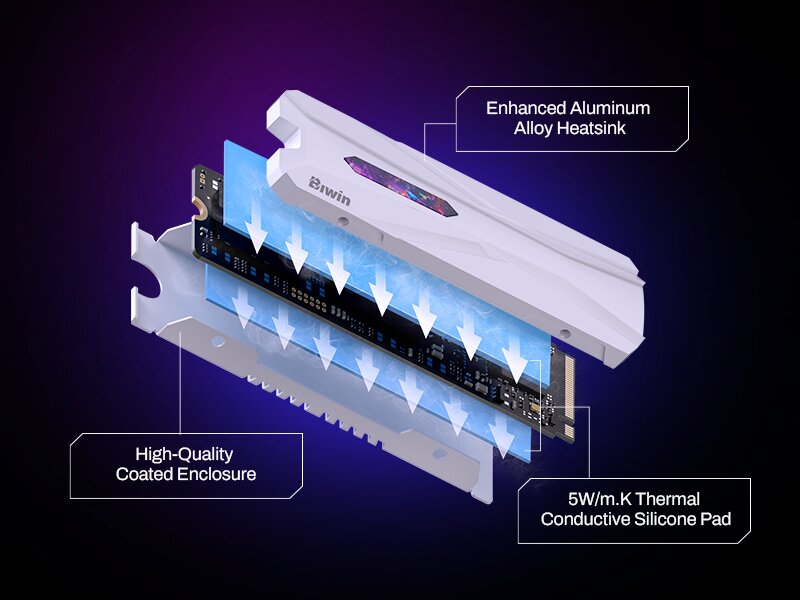 Enhanced Aluminum Alloy Heatsink

Biwin

High-Quality Coated Enclosure

5W/m.K Thermal Conductive Silicone Pad